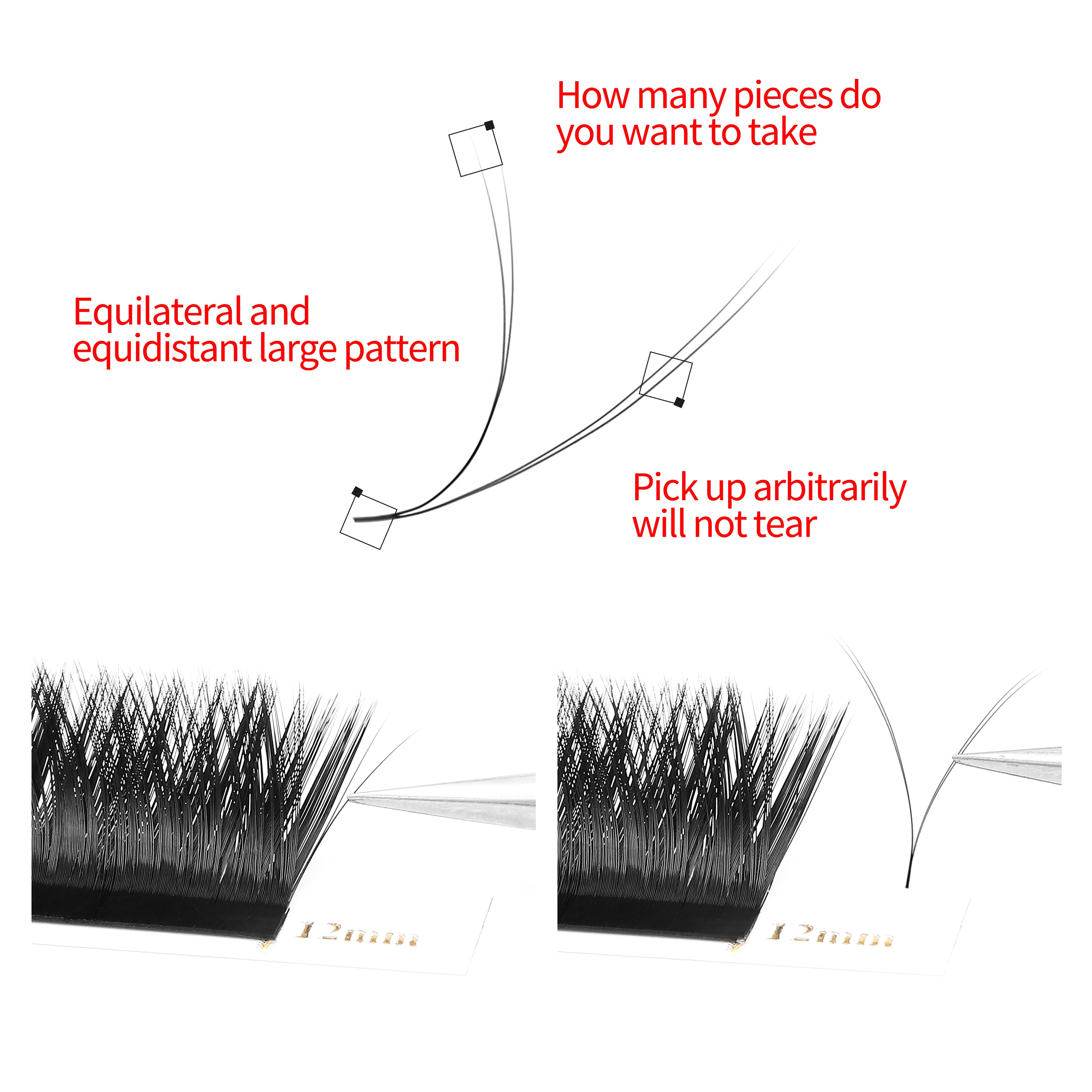 How many pieces do you want to take

Equilateral and equidistant large pattern

Pick up arbitrarily will not tear

12mm

12mm