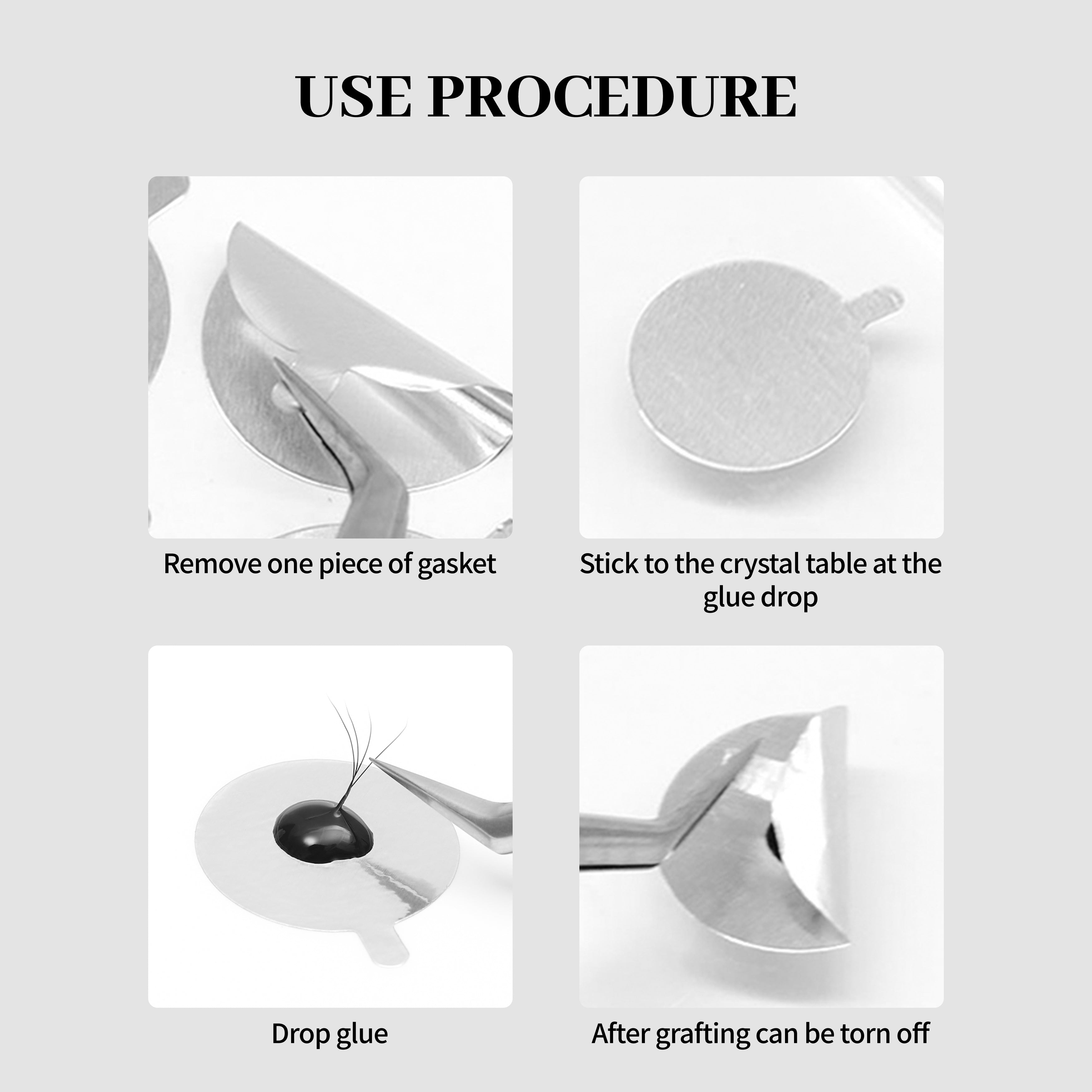 USE PROCEDURE

Remove one piece of gasket

Stick to the crystal table at the glue drop

Drop glue

After grafting can be torn off