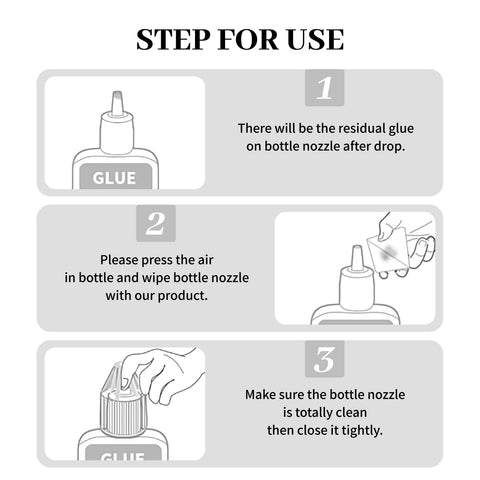 STEP FOR USE

GLUE

1

There will be the residual glue on bottle nozzle after drop.

2

Please press the air in bottle and wipe bottle nozzle with our product.

3

Make sure the bottle nozzle is totally clean then close it tightly.

GLUE