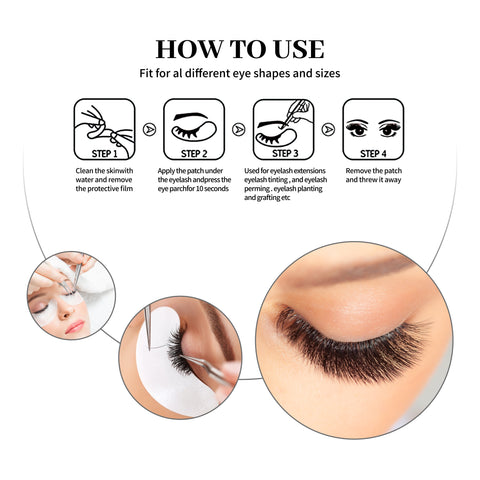 HOW TO USE

Fit for al different eye shapes and sizes

STEP 1

Clean the skinwith water and remove the protective film

STEP 2

Apply the patch under the eyelash andpress the eye parchfor 10 seconds

STEP 3

Used for eyelash extensions eyelash tinting , and eyelash perming . eyelash planting and grafting etc

STEP 4

Remove the patch and threw it away